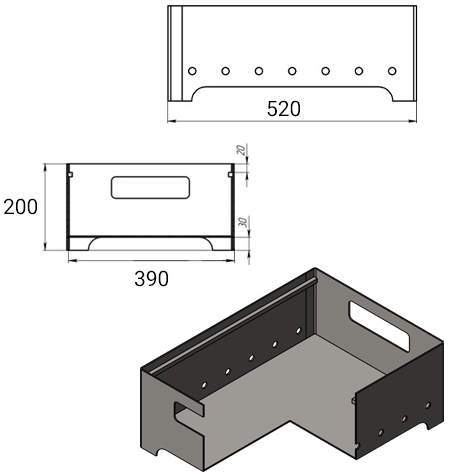 520

20

200

30

390