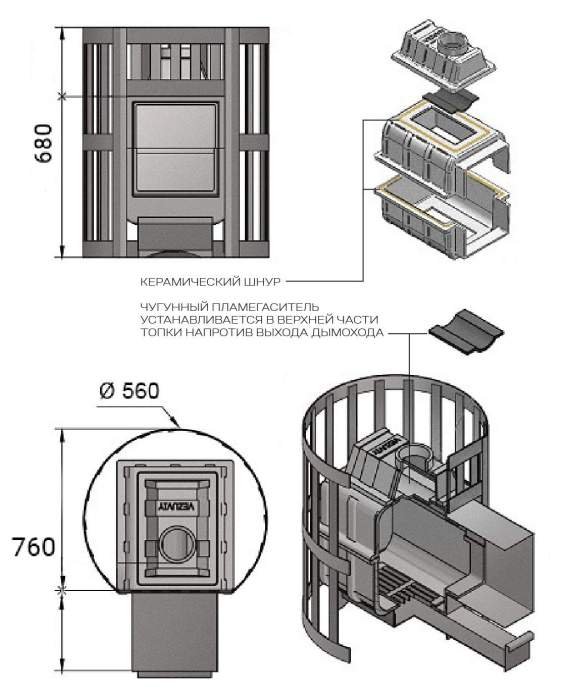 680

КЕРАМИЧЕСКИЙ ШНУР

ЧУГУННЫЙ ПЛАМЕГАСИТЕЛЬ УСТАНАВЛИВАЕТСЯ В ВЕРХНЕЙ ЧАСТИ ТОПКИ НАПРОТИВ ВЫХОДА ДЫМОХОДА

Ø 560

760

VESUVIY

VESUVIY